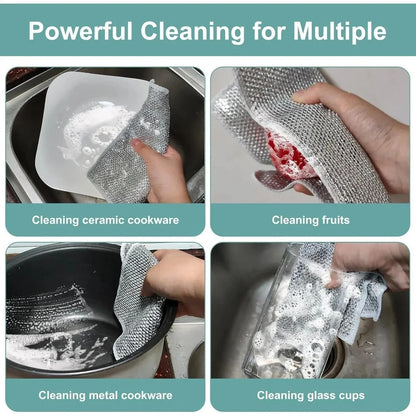 Powerful Cleaning for Multiple

Cleaning ceramic cookware

Cleaning fruits

Cleaning metal cookware

Cleaning glass cups