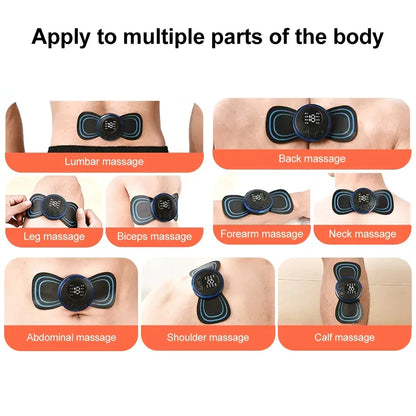 Apply to multiple parts of the body

Lumbar massage

Back massage

Leg massage

Biceps massage

Forearm massage

Neck massage

Abdominal massage

Shoulder massage

Calf massage